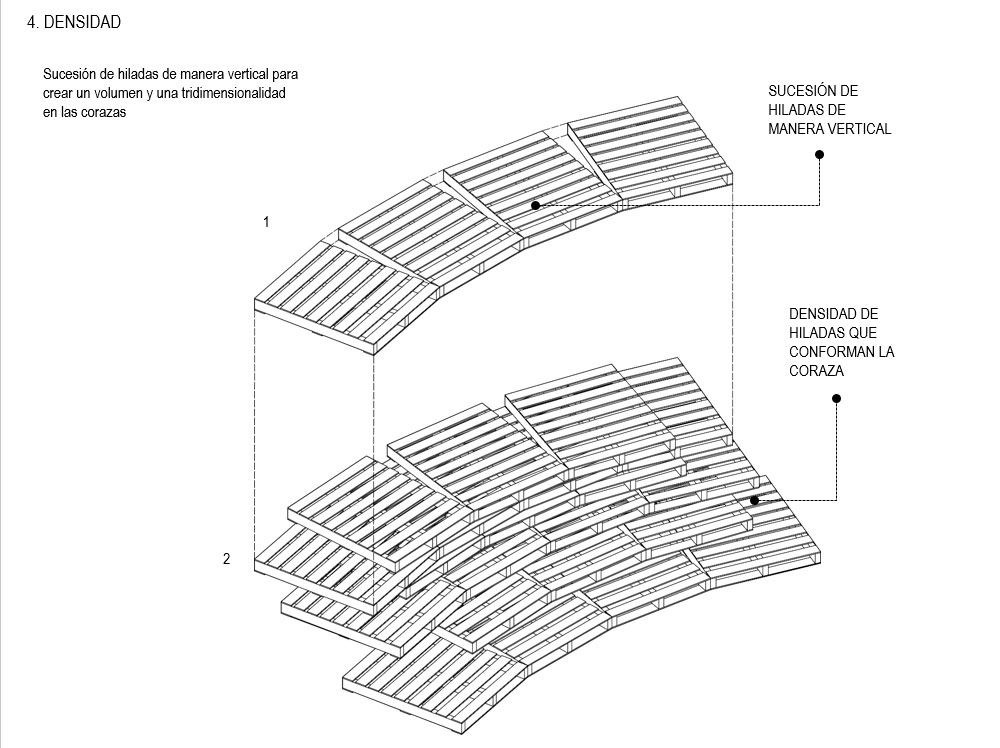 4. DENSIDAD

Sucesión de hiladas de manera vertical para crear un volumen y una tridimensionalidad en las corazas

SUCESIÓN DE HILADAS DE MANERA VERTICAL

1

DENSIDAD DE HILADAS QUE CONFORMAN LA CORAZA

2